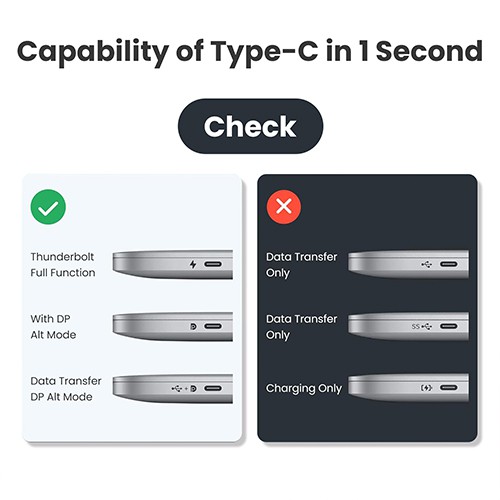 Capability of Type-C in 1 Second

Check

Thunderbolt Full Function

With DP Alt Mode

Data Transfer DP Alt Mode

Data Transfer Only

Data Transfer Only

SS

Charging Only